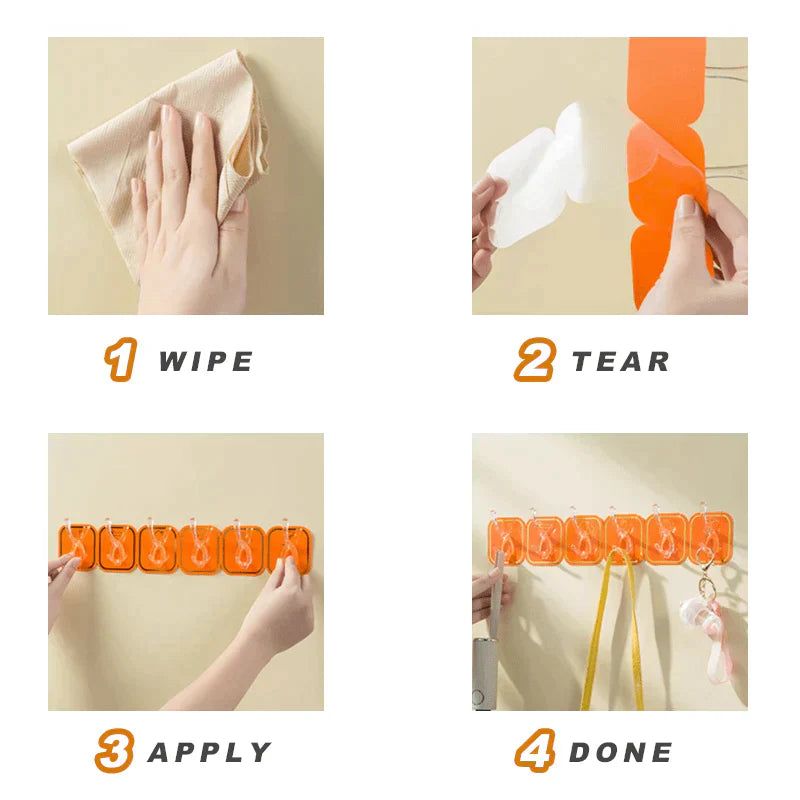 1 WIPE

2 TEAR

3 APPLY

4 DONE