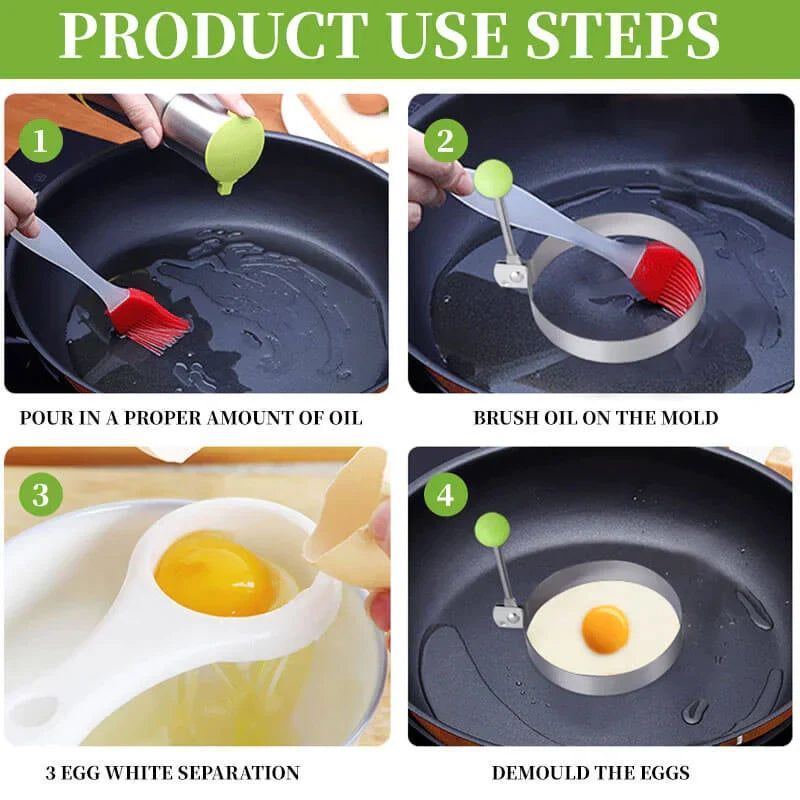 PRODUCT USE STEPS

1

POUR IN A PROPER AMOUNT OF OIL

2

BRUSH OIL ON THE MOLD

3

3 EGG WHITE SEPARATION

4

DEMOULD THE EGGS