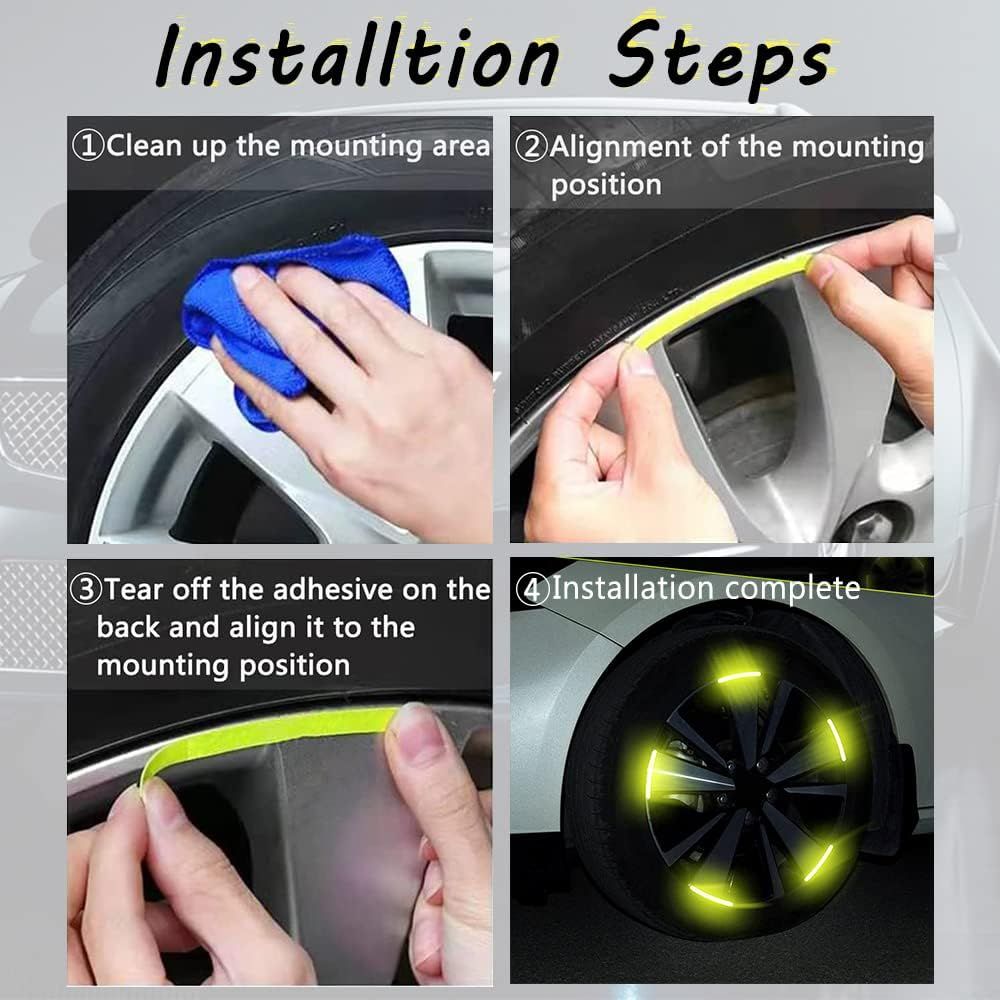 Installtion Steps

①Clean up the mounting area

②Alignment of the mounting position

③Tear off the adhesive on the back and align it to the mounting position

④Installation complete